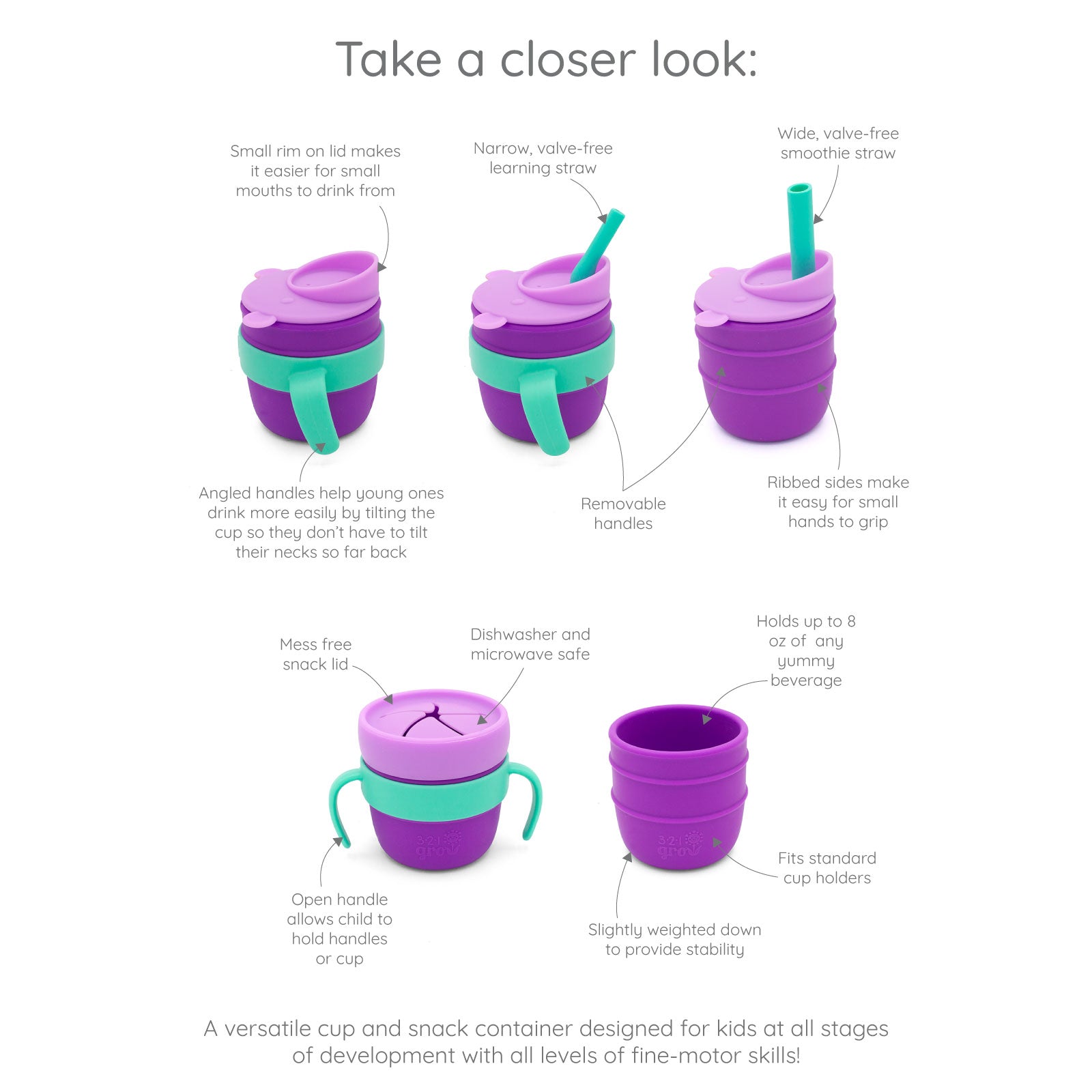 Take a closer look:

Small rim on lid makes it easier for small mouths to drink from

Narrow, valve-free learning straw

Wide, valve-free smoothie straw

Angled handles help young ones drink more easily by tilting the cup so they don't have to tilt their necks so far back

Removable handles

Ribbed sides make it easy for small hands to grip

Mess free snack lid

Dishwasher and microwave safe

Holds up to 8 oz of any yummy beverage

3·2·1 gro

3·2·1 gro

Open handle allows child to hold handles or cup

Slightly weighted down to provide stability

Fits standard cup holders

A versatile cup and snack container designed for kids at all stages of development with all levels of fine-motor skills!