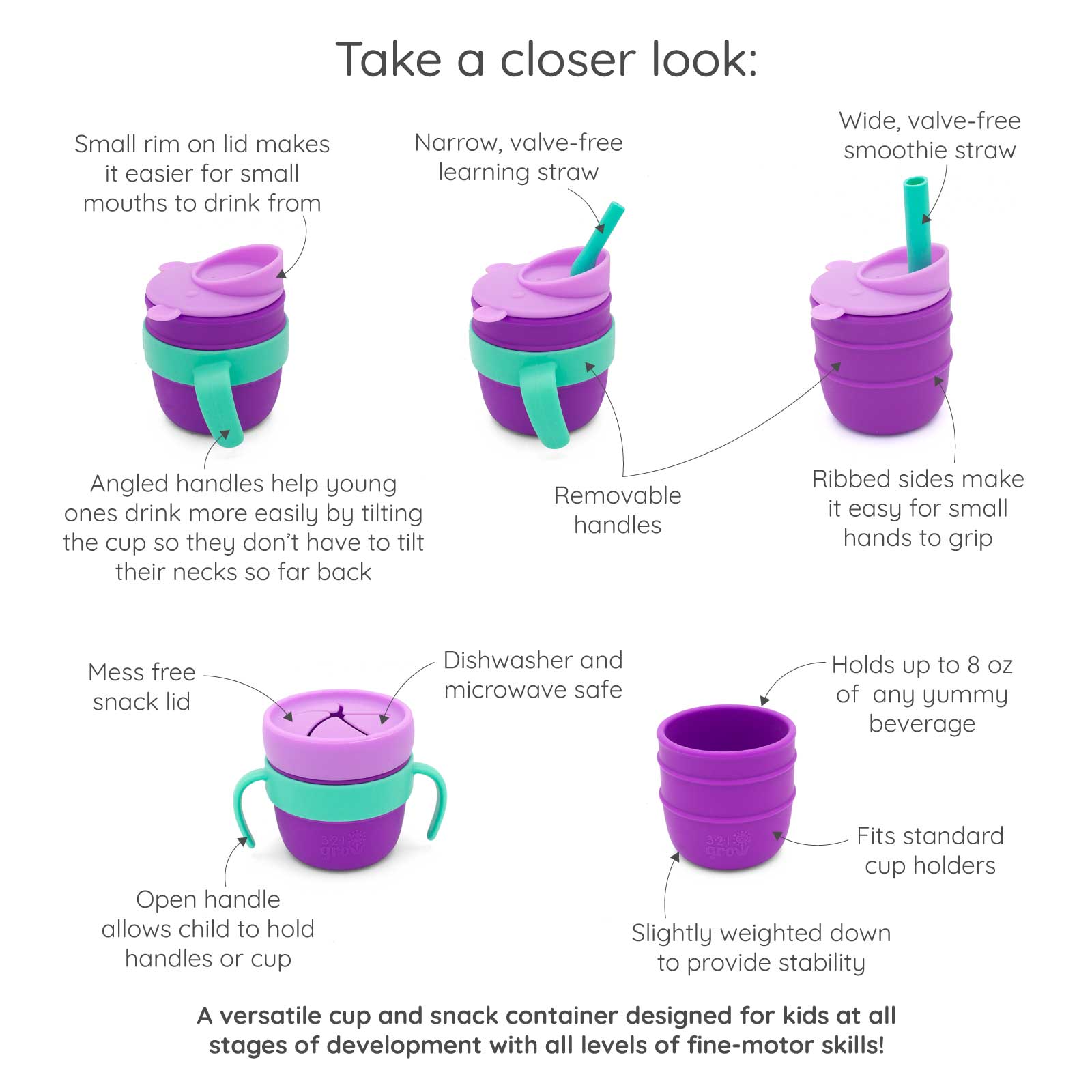 Take a closer look:

Small rim on lid makes it easier for small mouths to drink from

Narrow, valve-free learning straw

Wide, valve-free smoothie straw

Angled handles help young ones drink more easily by tilting the cup so they don't have to tilt their necks so far back

Removable handles

Ribbed sides make it easy for small hands to grip

Mess free snack lid

Dishwasher and microwave safe

Holds up to 8 oz of any yummy beverage

3·2·1 grow

3·2·1 grow

Fits standard cup holders

Open handle allows child to hold handles or cup

Slightly weighted down to provide stability

A versatile cup and snack container designed for kids at all stages of development with all levels of fine-motor skills!